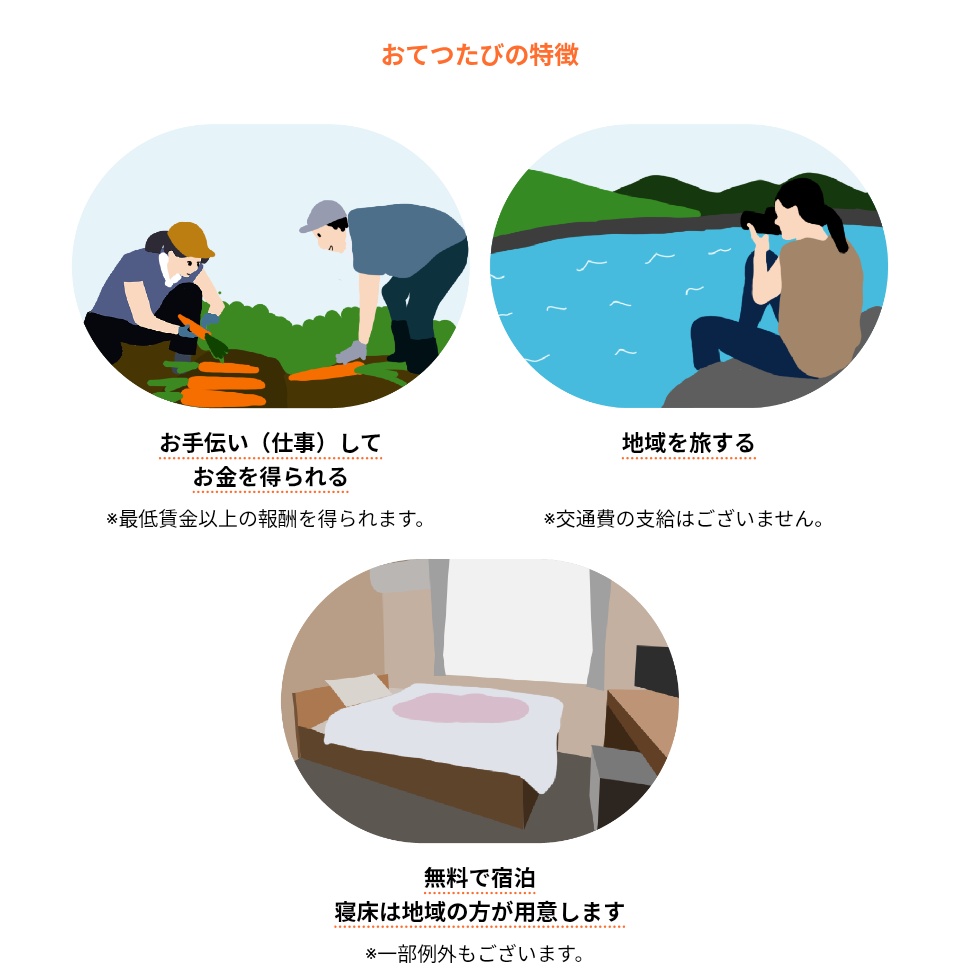 おてつたびの特徴

お手伝い（仕事）して
お金を得られる

※最低賃金以上の報酬を得られます。

地域を旅する

※交通費の支給はございません。

無料で宿泊
寝床は地域の方が用意します

※一部例外もございます。