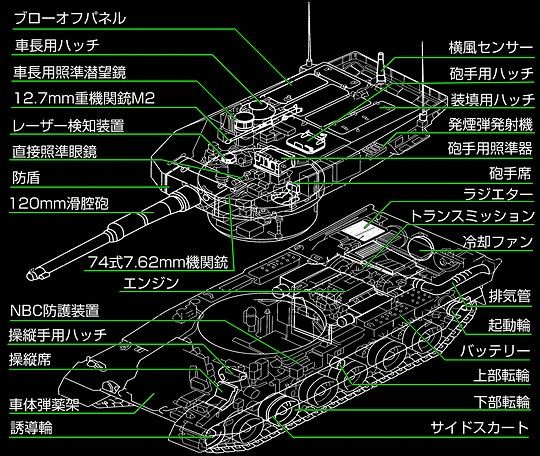 ブローオフパネル
車長用ハッチ
車長用照準潜望鏡
12.7mm重機関銃M2
レーザー検知装置
直接照準眼鏡
防盾
120mm滑腔砲
74式7.62mm機関銃
エンジン
NBC防護装置
操縦手用ハッチ
操縦席
車体弾薬架
誘導輪
横風センサー
砲手用ハッチ
装填用ハッチ
発煙弾発射機
砲手用照準器
砲手席
ラジエター
トランスミッション
冷却ファン
排気管
起動輪
バッテリー
上部転輪
下部転輪
サイドスカート