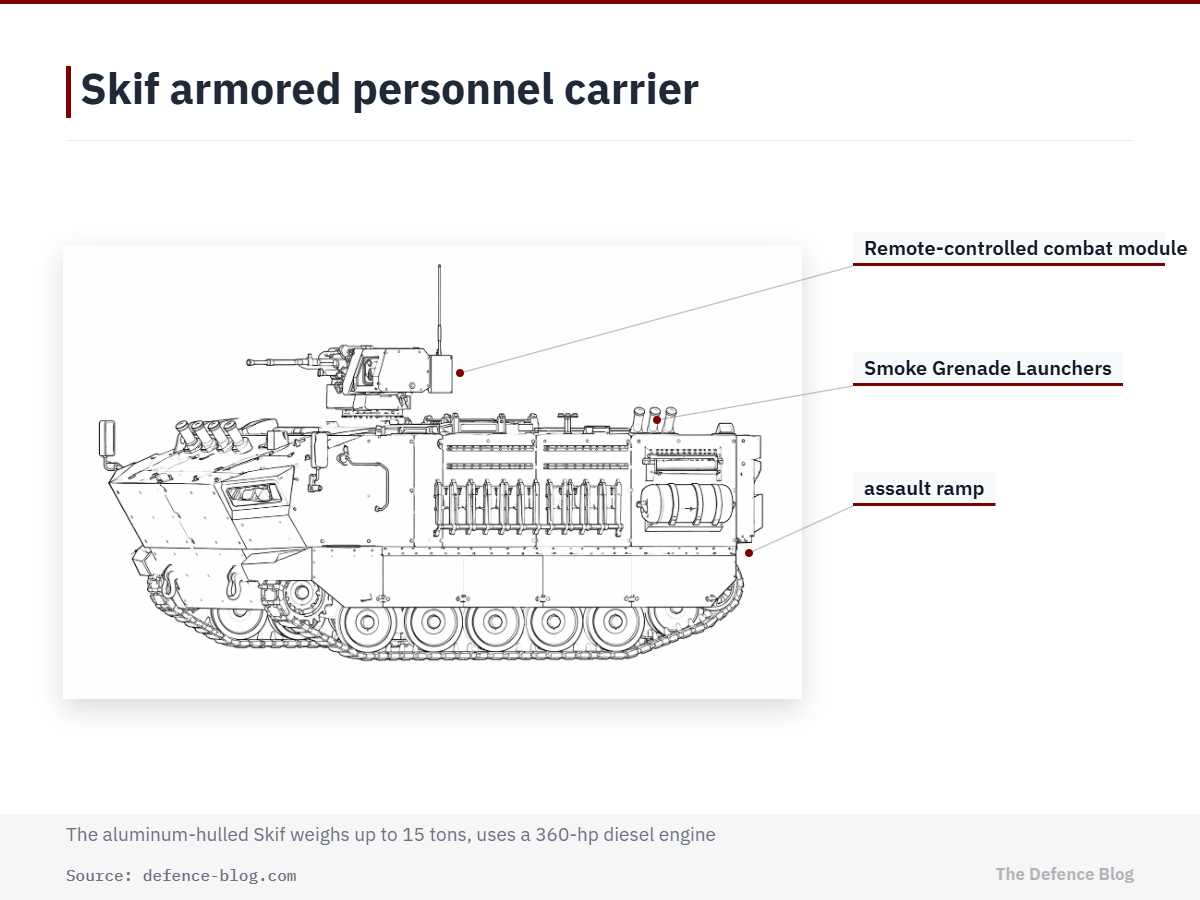 Skif armored personnel carrier

Remote-controlled combat module

Smoke Grenade Launchers

assault ramp

The aluminum-hulled Skif weighs up to 15 tons, uses a 360-hp diesel engine

Source: defence-blog.com

The Defence Blog