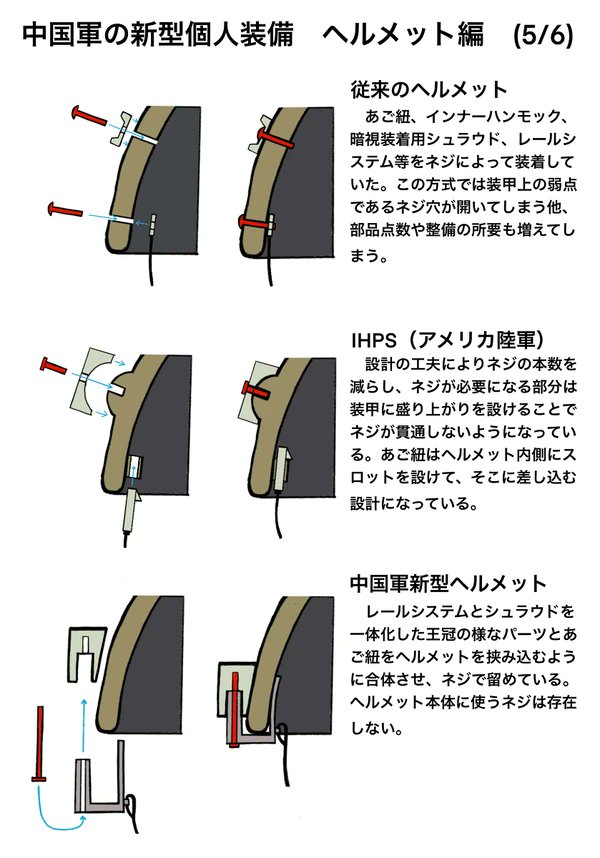 中国軍の新型個人装備　ヘルメット編　(5/6)

従来のヘルメット

あご紐、インナーハンモック、暗視装着用シュラウド、レールシステム等をネジによって装着していた。この方式では装甲上の弱点であるネジ穴が開いてしまう他、部品点数や整備の所要も増えてしまう。

IHPS（アメリカ陸軍）

設計の工夫によりネジの本数を減らし、ネジが必要になる部分は装甲に盛り上がりを設けることでネジが貫通しないようになっている。あご紐はヘルメット内側にスロットを設けて、そこに差し込む設計になっている。

中国軍新型ヘルメット

レールシステムとシュラウドを一体化した王冠の様なパーツとあご紐をヘルメットを挟み込むように合体させ、ネジで留めている。ヘルメット本体に使うネジは存在しない。