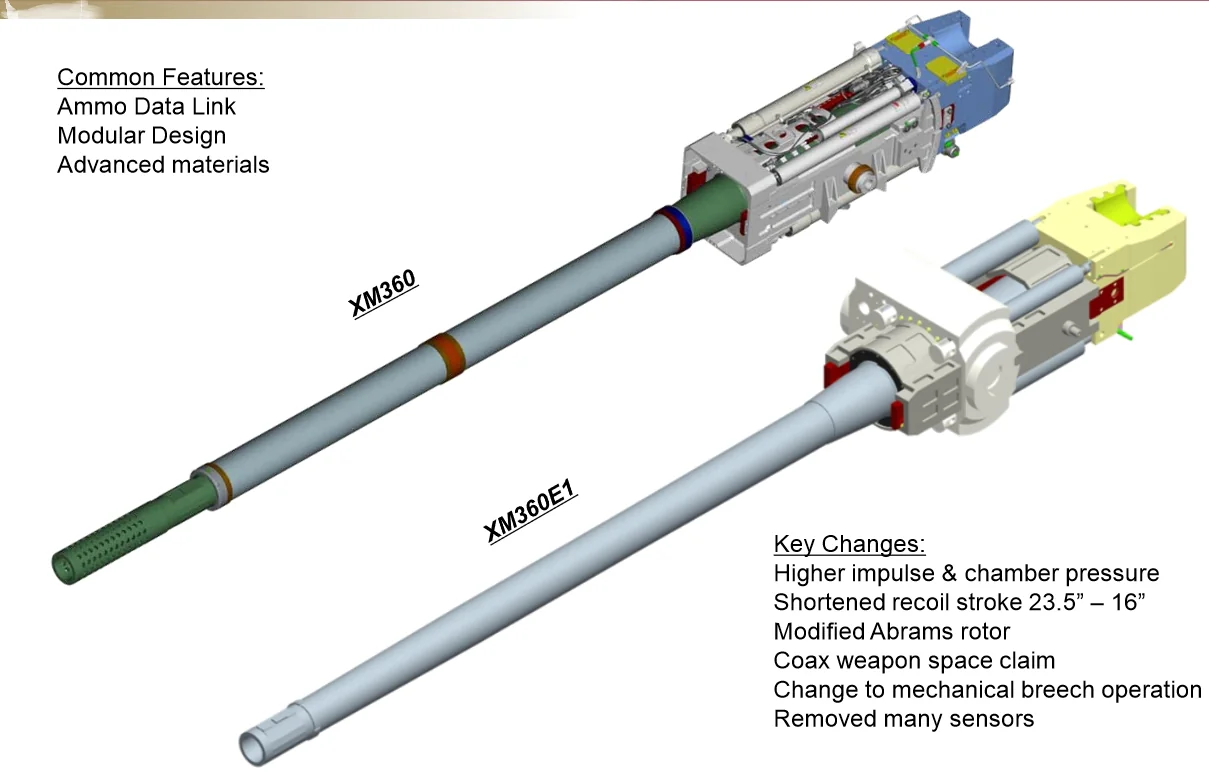 Common Features:
Ammo Data Link
Modular Design
Advanced materials

XM360

XM360E1

Key Changes:
Higher impulse & chamber pressure
Shortened recoil stroke 23.5” – 16”
Modified Abrams rotor
Coax weapon space claim
Change to mechanical breech operation
Removed many sensors