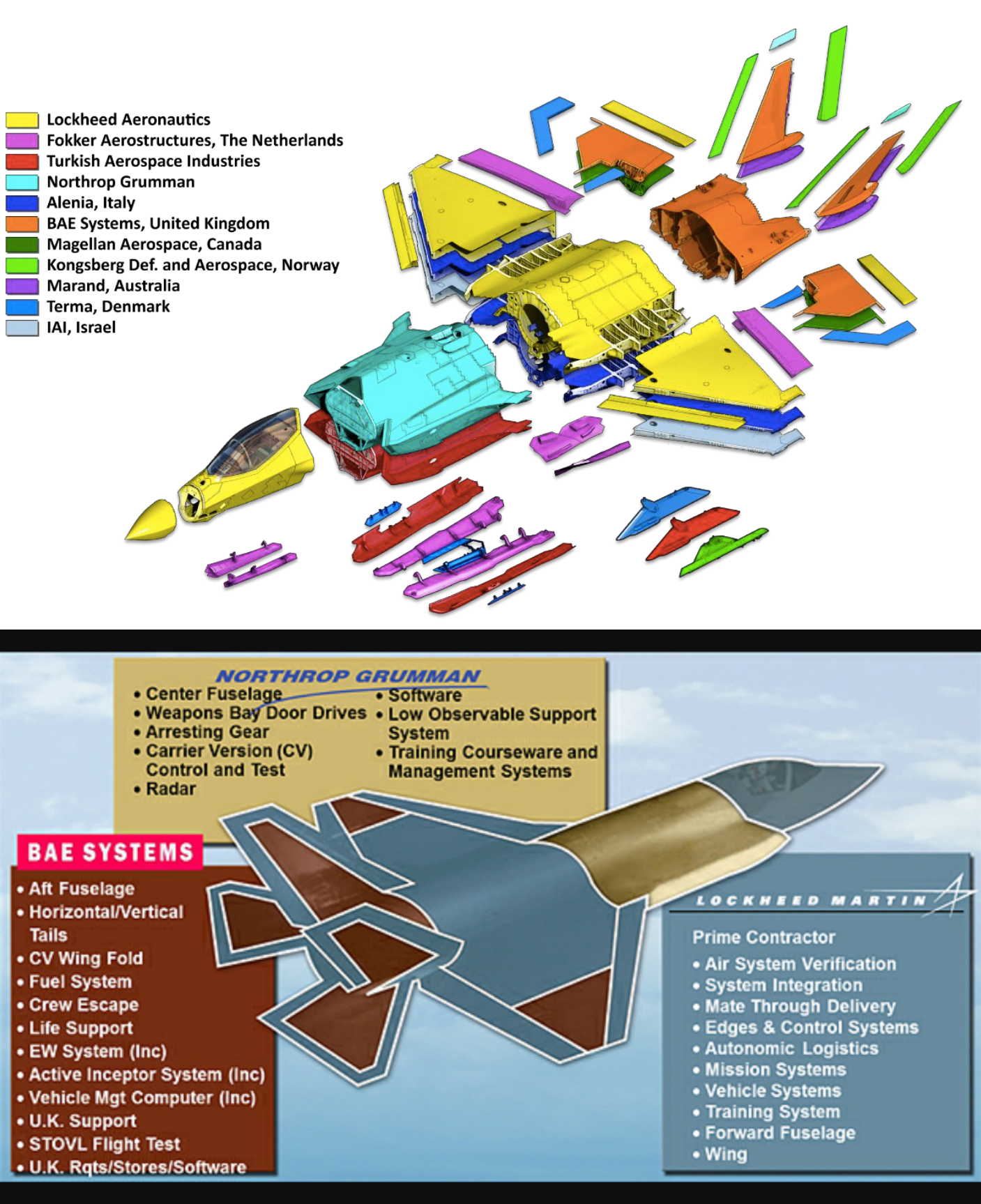 Lockheed Aeronautics
Fokker Aerostructures, The Netherlands
Turkish Aerospace Industries
Northrop Grumman
Alenia, Italy
BAE Systems, United Kingdom
Magellan Aerospace, Canada
Kongsberg Def. and Aerospace, Norway
Marand, Australia
Terma, Denmark
IAI, Israel

NORTHROP GRUMMAN
• Center Fuselage
• Weapons Bay Door Drives
• Arresting Gear
• Carrier Version (CV) Control and Test
• Radar

• Software
• Low Observable Support System
• Training Courseware and Management Systems

BAE SYSTEMS
• Aft Fuselage
• Horizontal/Vertical Tails
• CV Wing Fold
• Fuel System
• Crew Escape
• Life Support
• EW System (Inc)
• Active Inceptor System (Inc)
• Vehicle Mgt Computer (Inc)
• U.K. Support
• STOVL Flight Test
• U.K. Rqts/Stores/Software

LOCKHEED MARTIN
Prime Contractor
• Air System Verification
• System Integration
• Mate Through Delivery
• Edges & Control Systems
• Autonomic Logistics
• Mission Systems
• Vehicle Systems
• Training System
• Forward Fuselage
• Wing